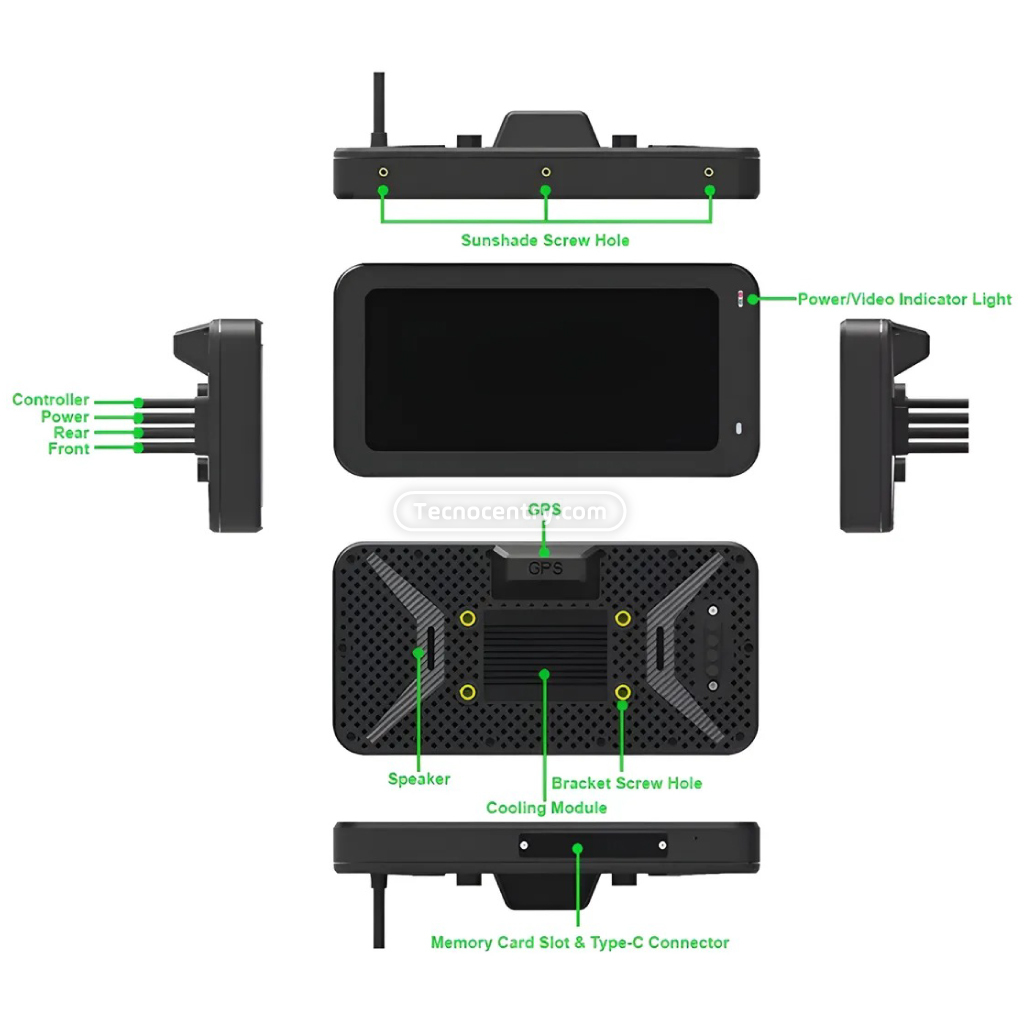 Sunshade Screw Hole

Power/Video Indicator Light

Controller
Power
Rear
Front

Tecnocenty.com

GPS

GPS

Speaker

Bracket Screw Hole

Cooling Module

Memory Card Slot & Type-C Connector